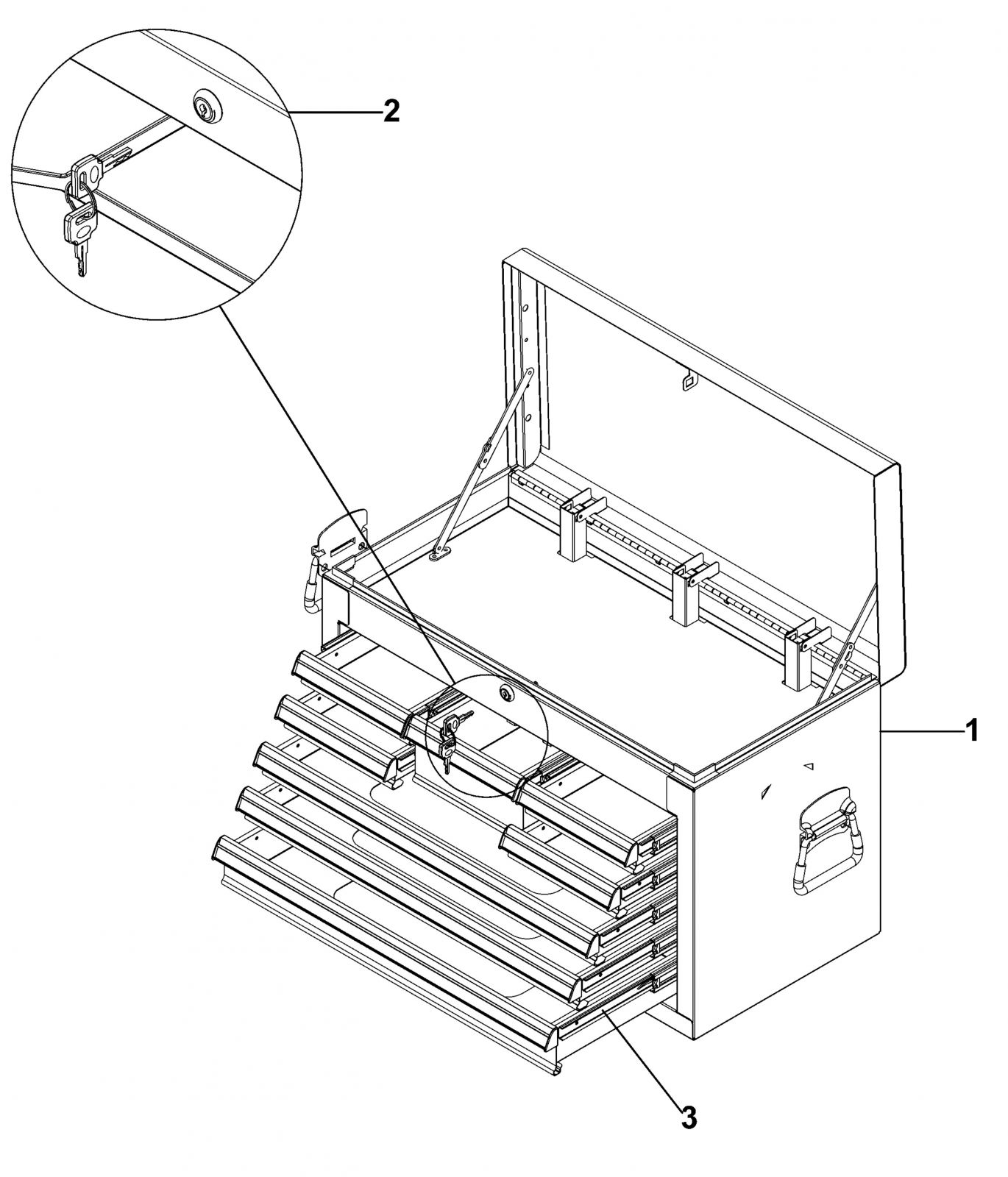 2

1

3